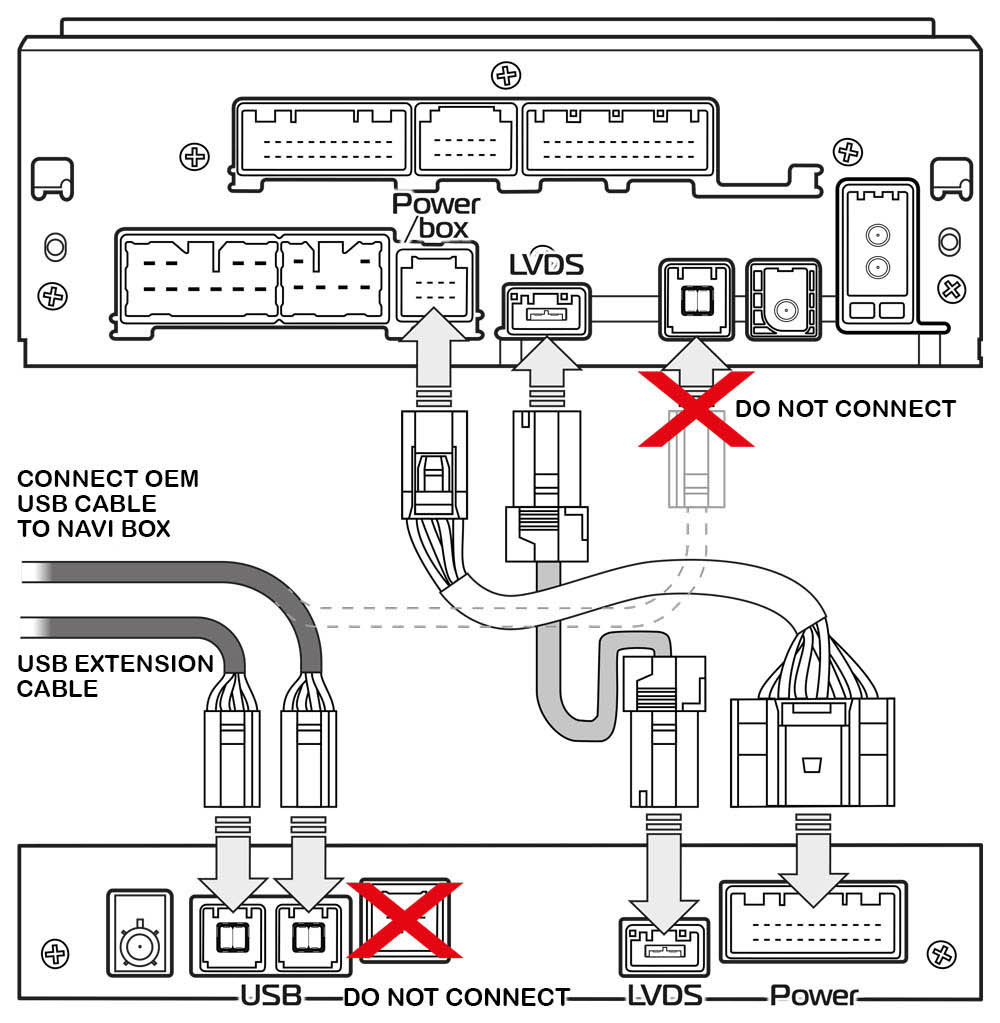 Power /box

LVDS

DO NOT CONNECT

CONNECT OEM USB CABLE TO NAVI BOX

USB EXTENSION CABLE

USB

DO NOT CONNECT

LVDS

Power